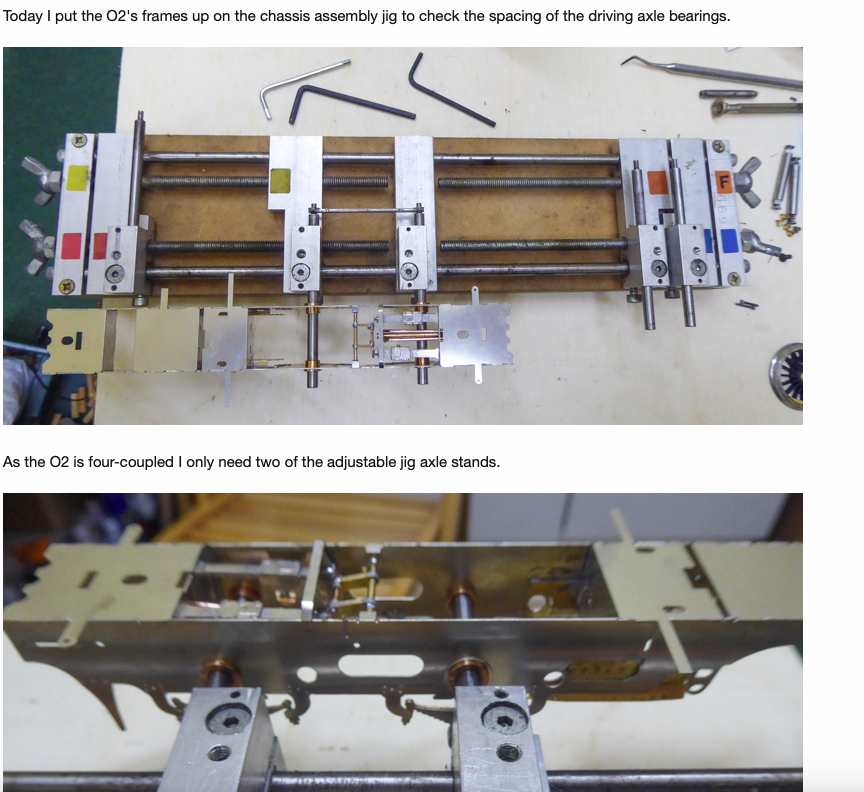 Today I put the O2's frames up on the chassis assembly jig to check the spacing of the driving axle bearings.

F

As the O2 is four-coupled I only need two of the adjustable jig axle stands.